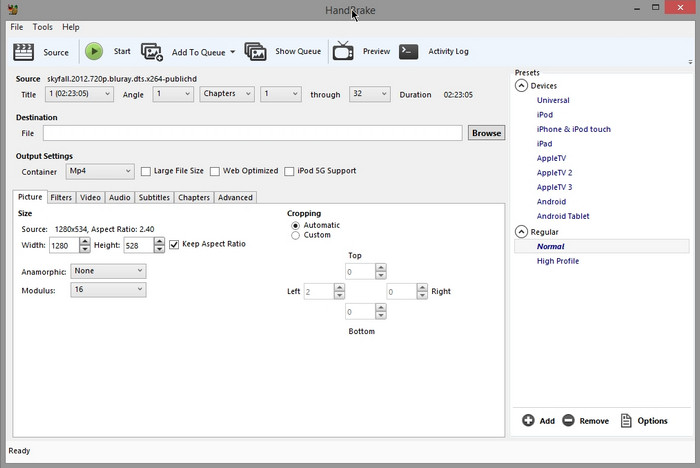 HandBrake

File Tools Help

Source Start Add To Queue Show Queue Preview Activity Log

Source skyfall.2012.720p.bluray.dts.x264-publichd
Title 1 (02:23:05) Angle 1 Chapters 1 through 32 Duration 02:23:05

Destination
File Browse

Output Settings
Container Mp4 Large File Size Web Optimized iPod 5G Support

Picture Filters Video Audio Subtitles Chapters Advanced

Size
Source: 1280x534, Aspect Ratio: 2.40
Width: 1280 Height: 528 Keep Aspect Ratio

Anamorphic: None
Modulus: 16

Cropping
Automatic
Custom
Top
0
Left 2 0 Right
0
Bottom

Presets
Devices
Universal
iPod
iPhone & iPod touch
iPad
AppleTV
AppleTV 2
AppleTV 3
Android
Android Tablet
Regular
Normal
High Profile

Add Remove Options

Ready