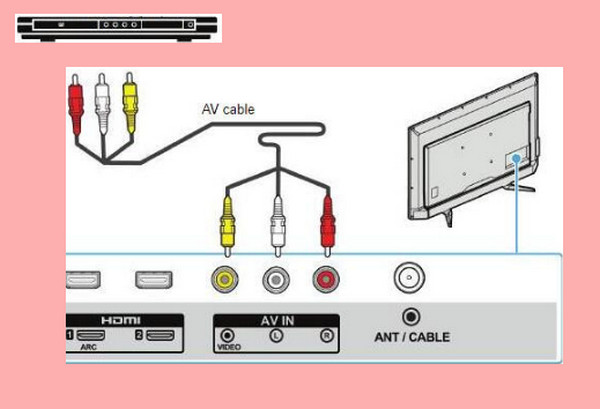 AV cable

HDMI
1
ARC
2

AV IN
VIDEO
L
R

ANT / CABLE